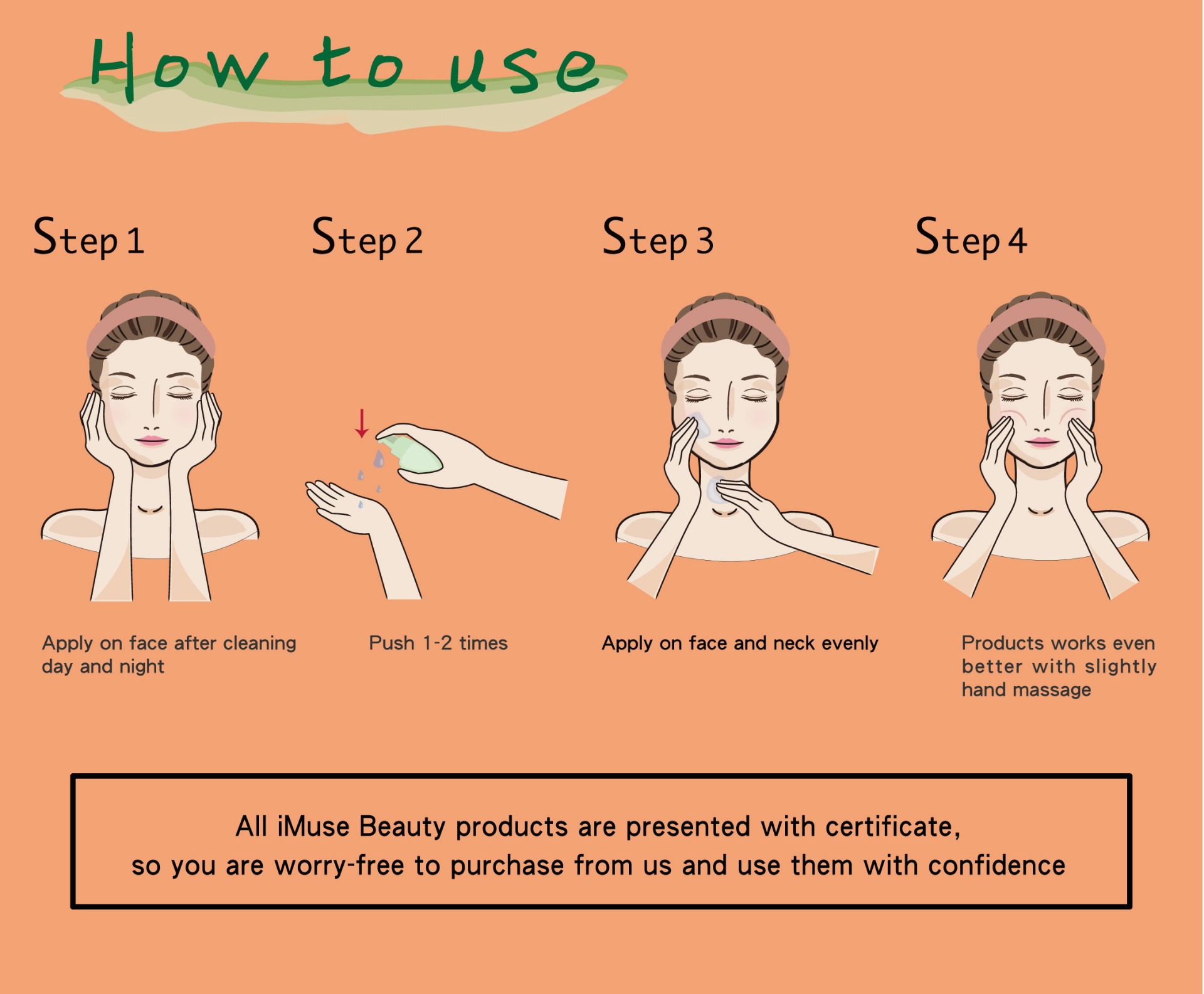 How to use

Step 1

Apply on face after cleaning day and night

Step 2

Push 1-2 times

Step 3

Apply on face and neck evenly

Step 4

Products works even better with slightly hand massage

All iMuse Beauty products are presented with certificate, so you are worry-free to purchase from us and use them with confidence